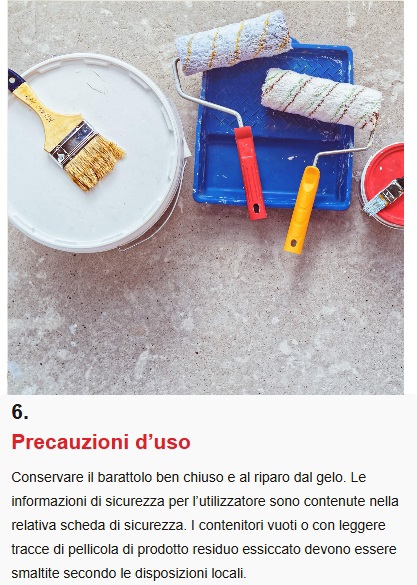 6.

Precauzioni d’uso

Conservare il barattolo ben chiuso e al riparo dal gelo. Le informazioni di sicurezza per l’utilizzatore sono contenute nella relativa scheda di sicurezza. I contenitori vuoti o con leggere tracce di pellicola di prodotto residuo essiccato devono essere smaltite secondo le disposizioni locali.